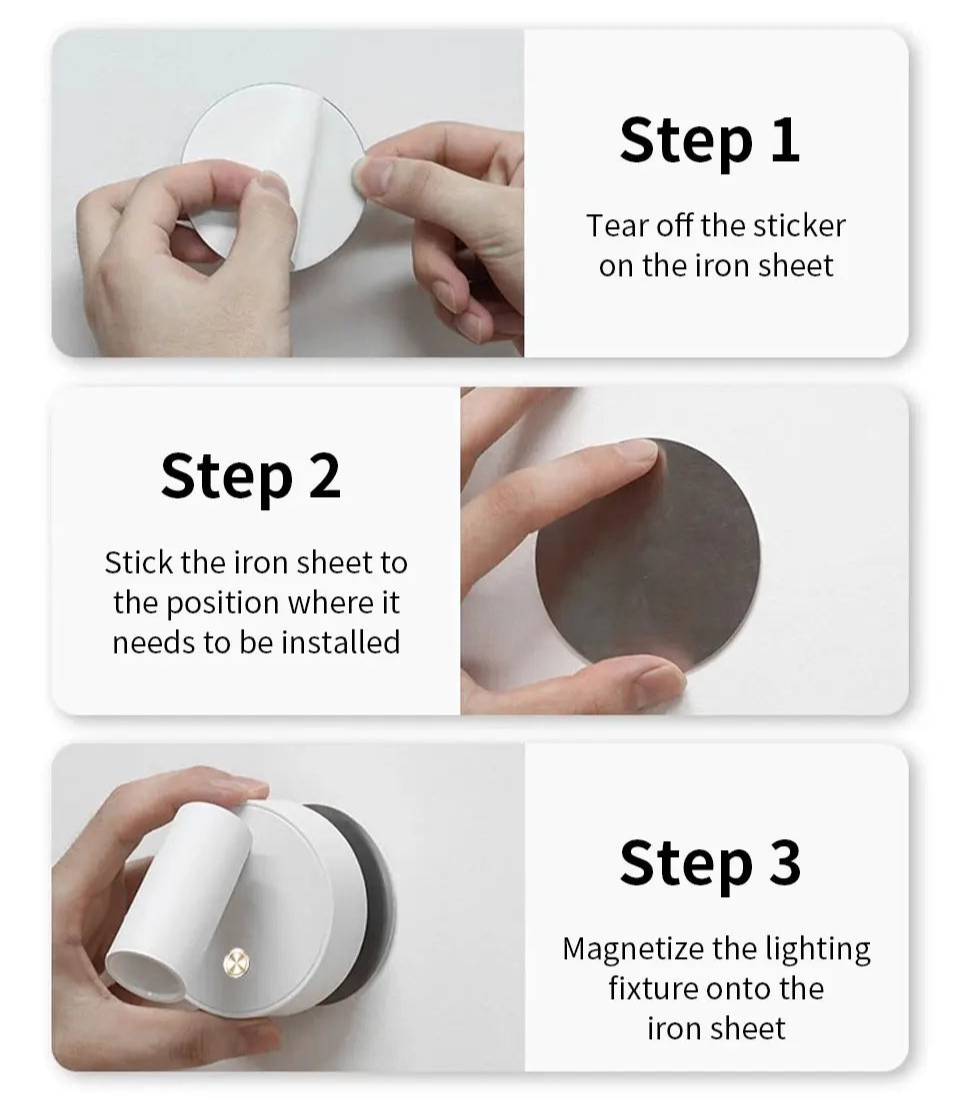 Step 1

Tear off the sticker on the iron sheet

Step 2

Stick the iron sheet to the position where it needs to be installed

Step 3

Magnetize the lighting fixture onto the iron sheet